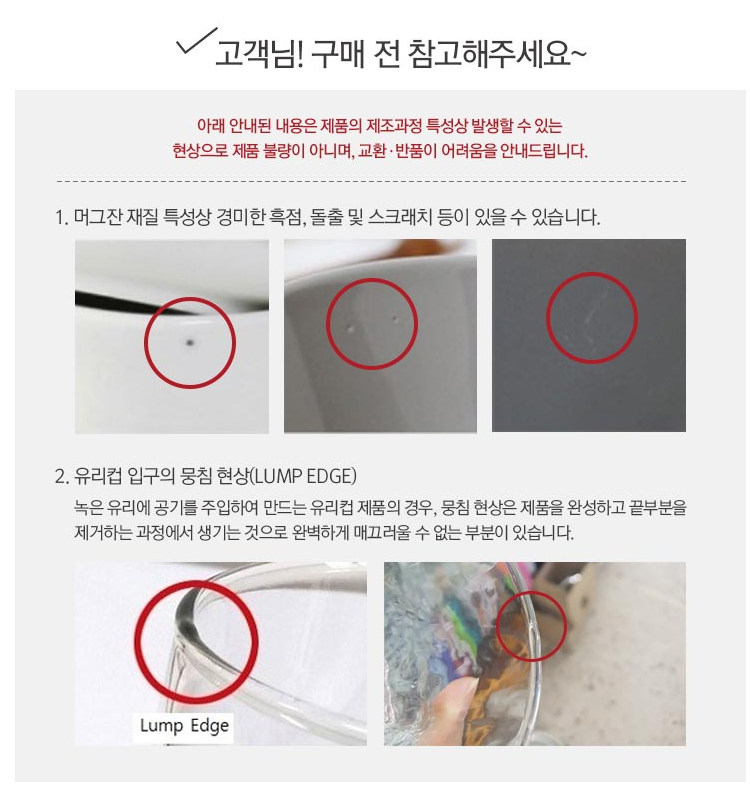 고객님! 구매 전 참고해주세요~

아래 안내된 내용은 제품의 제조과정 특성상 발생할 수 있는 현상으로 제품 불량이 아니며, 교환·반품이 어려움을 안내드립니다.

1. 머그잔 재질 특성상 경미한 흑점, 돌출 및 스크래치 등이 있을 수 있습니다.

2. 유리컵 입구의 뭉침 현상(LUMP EDGE)

녹은 유리에 공기를 주입하여 만드는 유리컵 제품의 경우, 뭉침 현상은 제품을 완성하고 끝부분을 제거하는 과정에서 생기는 것으로 완벽하게 매끄러울 수 없는 부분이 있습니다.

Lump Edge